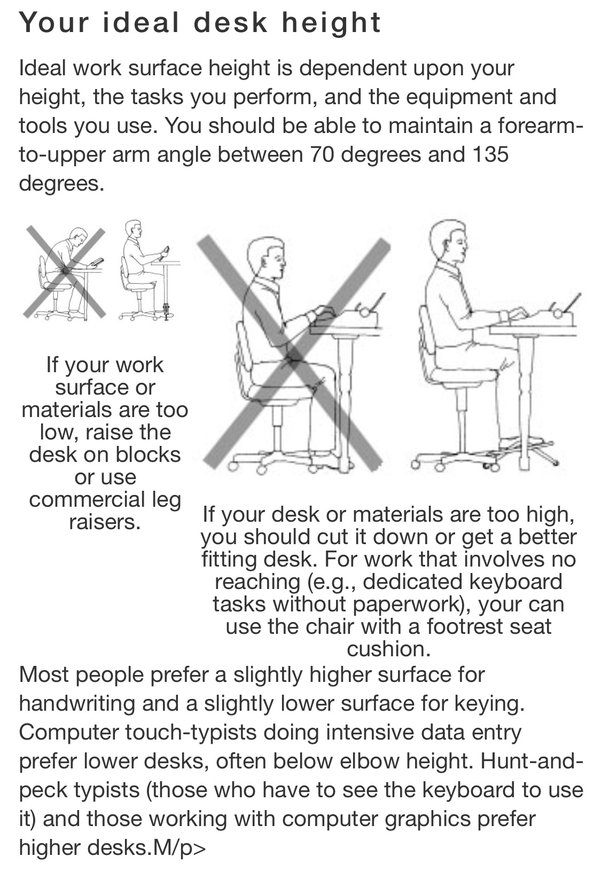 Your ideal desk height

Ideal work surface height is dependent upon your height, the tasks you perform, and the equipment and tools you use. You should be able to maintain a forearm-to-upper arm angle between 70 degrees and 135 degrees.

If your work surface or materials are too low, raise the desk on blocks or use commercial leg raisers.

If your desk or materials are too high, you should cut it down or get a better fitting desk. For work that involves no reaching (e.g., dedicated keyboard tasks without paperwork), your can use the chair with a footrest seat cushion.

Most people prefer a slightly higher surface for handwriting and a slightly lower surface for keying. Computer touch-typists doing intensive data entry prefer lower desks, often below elbow height. Hunt-and-peck typists (those who have to see the keyboard to use it) and those working with computer graphics prefer higher desks.M/p>